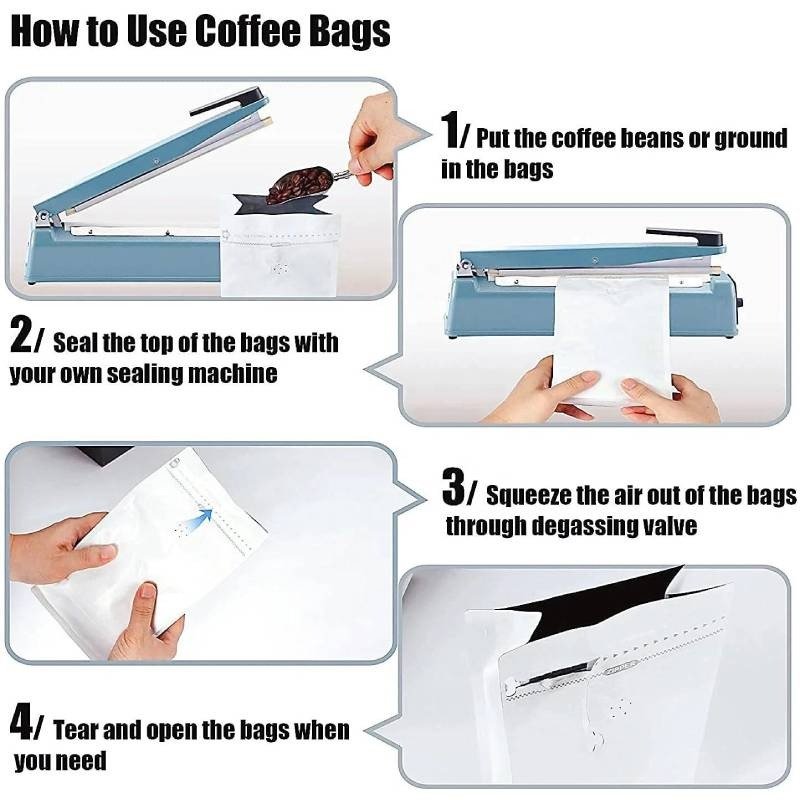 How to Use Coffee Bags

1/ Put the coffee beans or ground in the bags

2/ Seal the top of the bags with your own sealing machine

3/ Squeeze the air out of the bags through degassing valve

4/ Tear and open the bags when you need